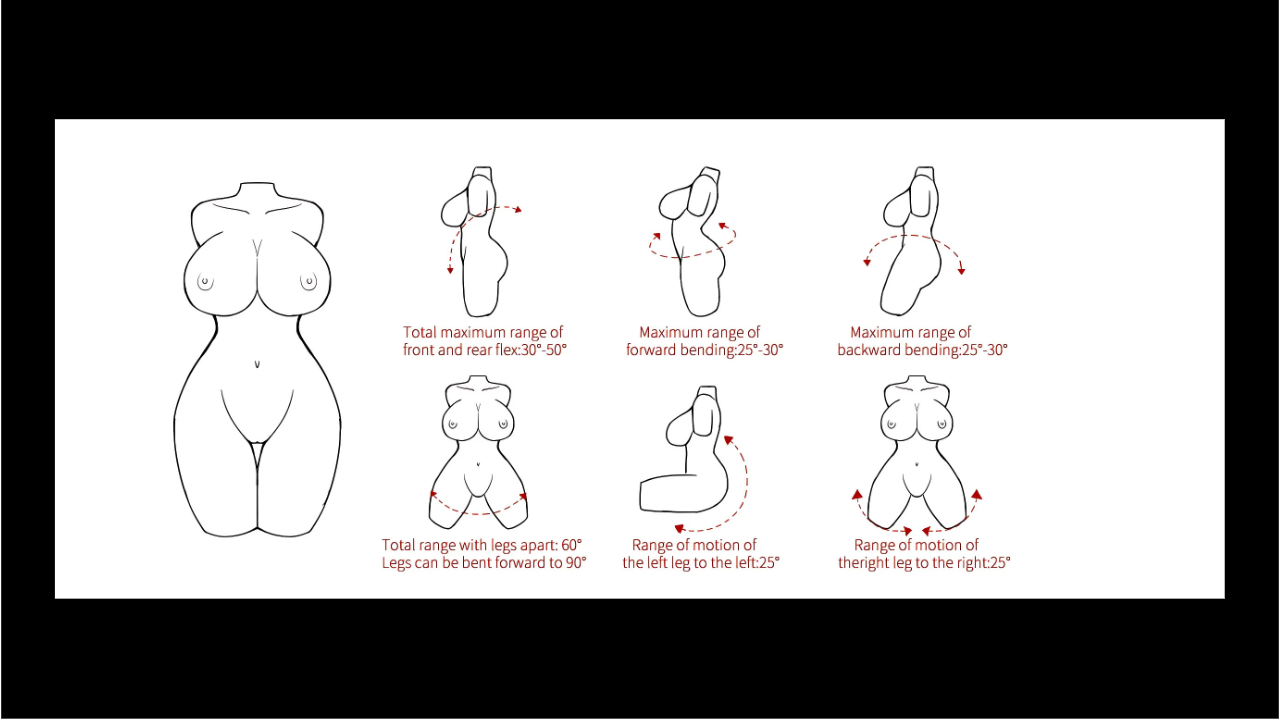 Total maximum range of front and rear flex:30°-50°

Maximum range of forward bending:25°-30°

Maximum range of backward bending:25°-30°

Total range with legs apart: 60° Legs can be bent forward to 90°

Range of motion of the left leg to the left:25°

Range of motion of theright leg to the right:25°